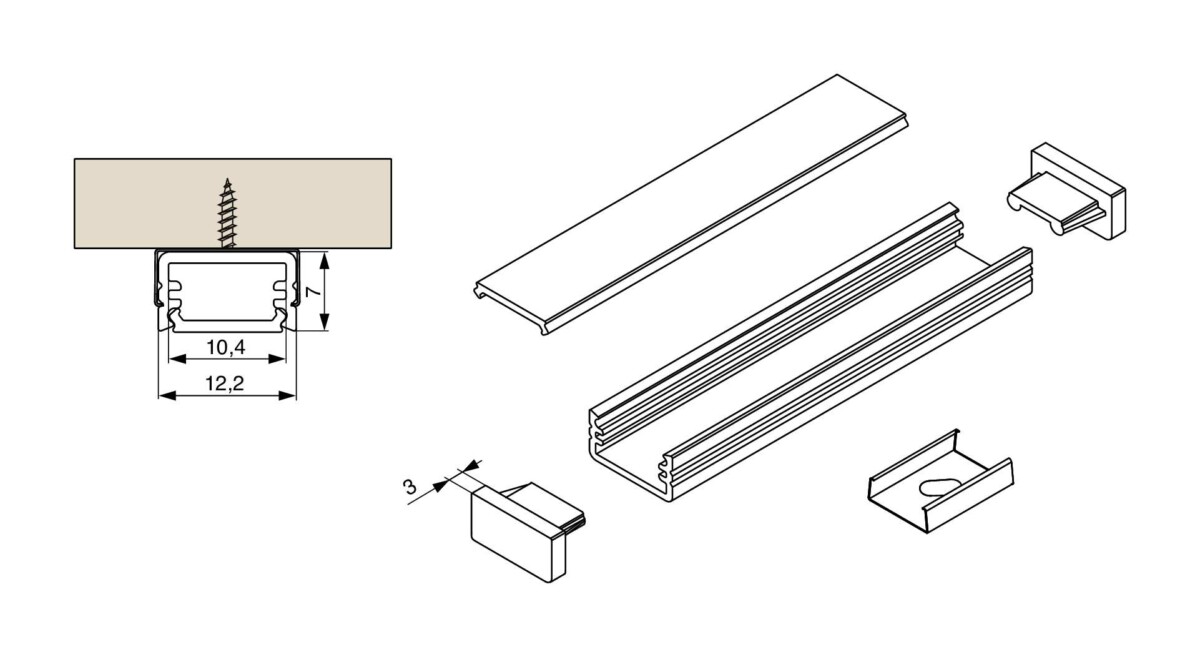 7
10,4
12,2
3